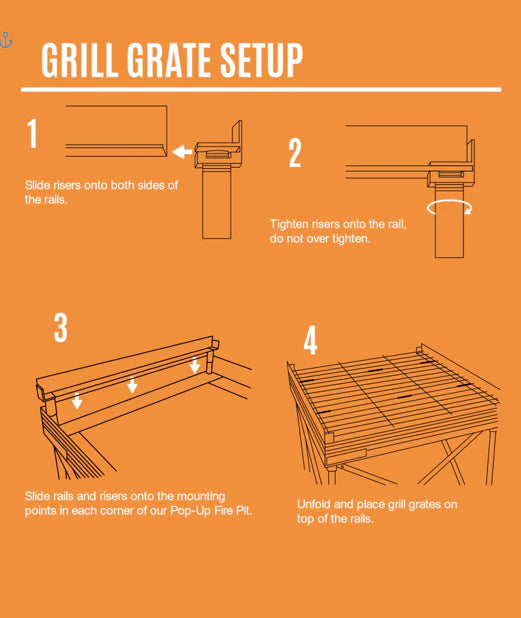 GRILL GRATE SETUP

1

Slide risers onto both sides of the rails.

2

Tighten risers onto the rail, do not over tighten.

3

Slide rails and risers onto the mounting points in each corner of our Pop-Up Fire Pit.

4

Unfold and place grill grates on top of the rails.